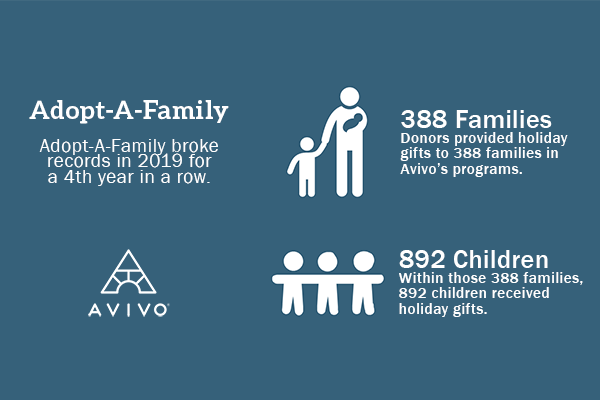 Adopt-A-Family

Adopt-A-Family broke records in 2019 for a 4th year in a row.

AVIVO

388 Families
Donors provided holiday gifts to 388 families in Avivo's programs.

892 Children
Within those 388 families, 892 children received holiday gifts.