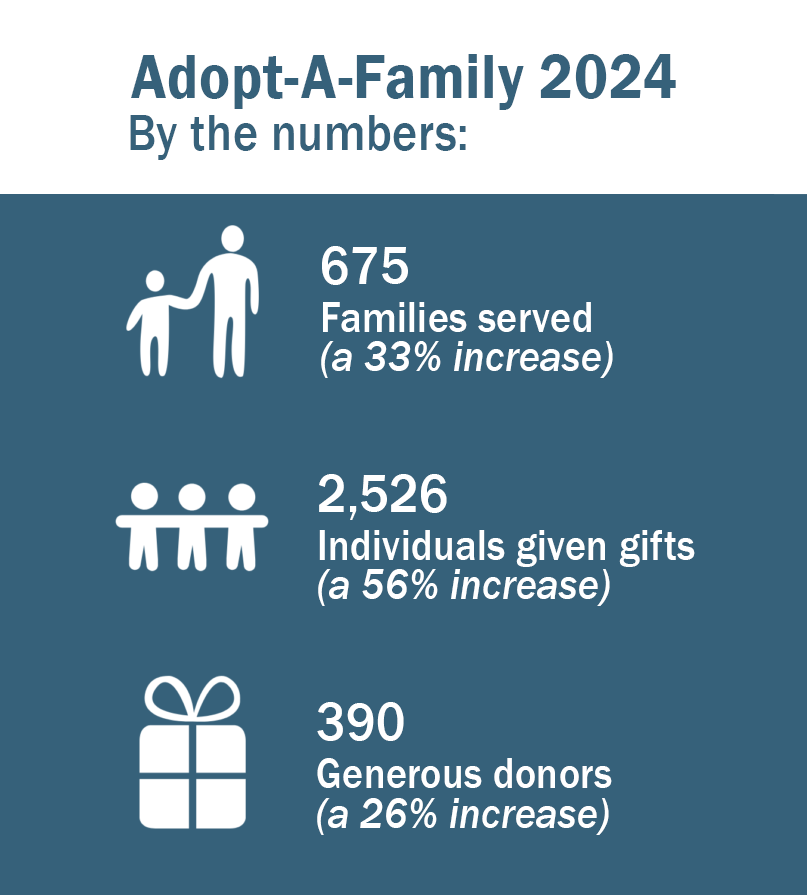 Adopt-A-Family 2024
By the numbers:

675
Families served
(a 33% increase)

2,526
Individuals given gifts
(a 56% increase)

390
Generous donors
(a 26% increase)